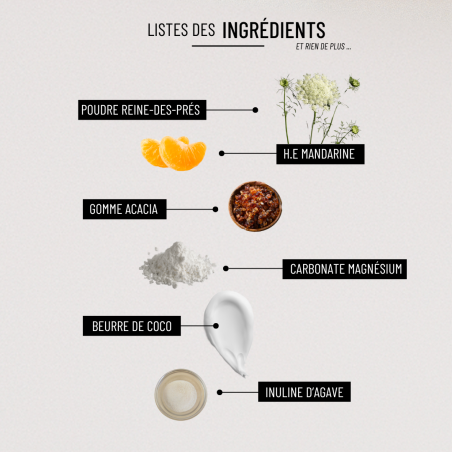 LISTES DES INGRÉDIENTS

ET RIEN DE PLUS ...

POUDRE REINE-DES-PRÉS

H.E MANDARINE

GOMME ACACIA

CARBONATE MAGNÉSIUM

BEURRE DE COCO

INULINE D'AGAVE